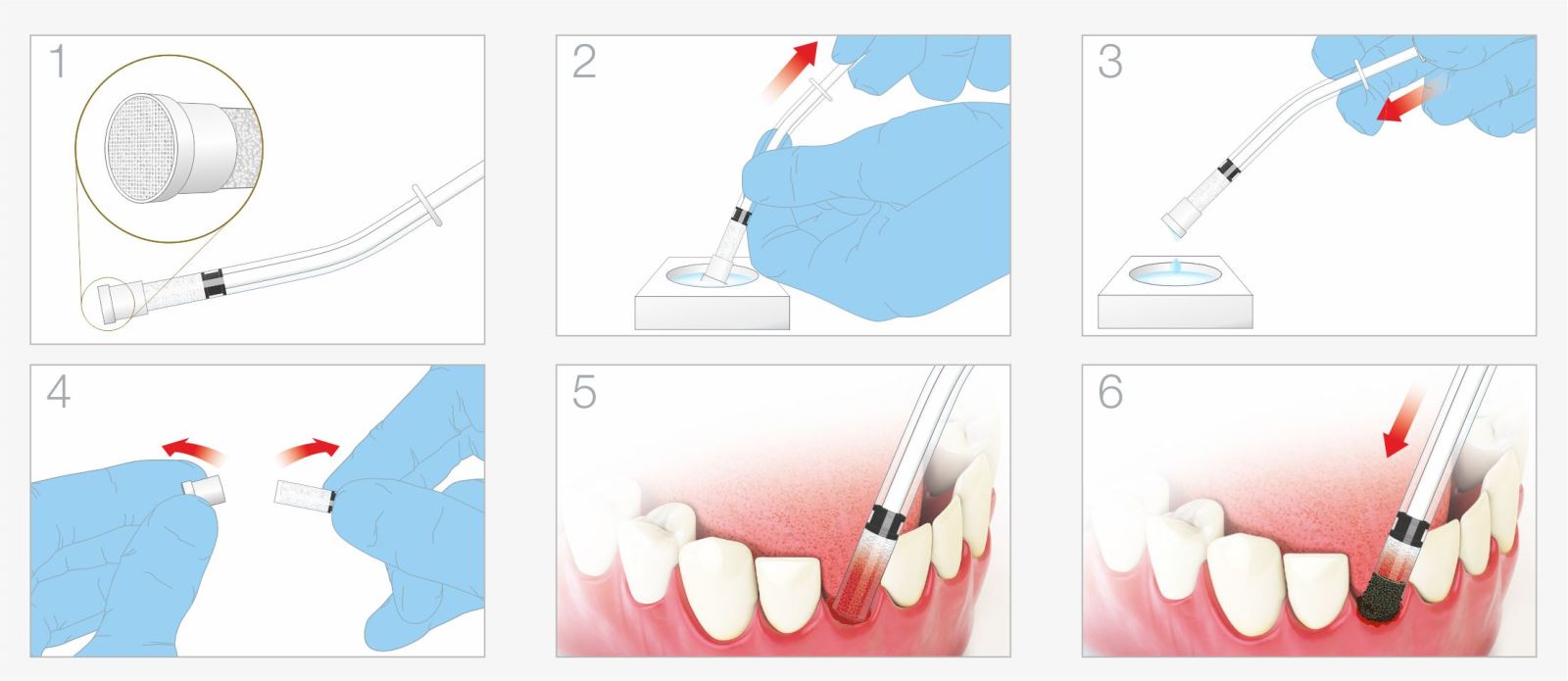 1

2

3

4

5

6